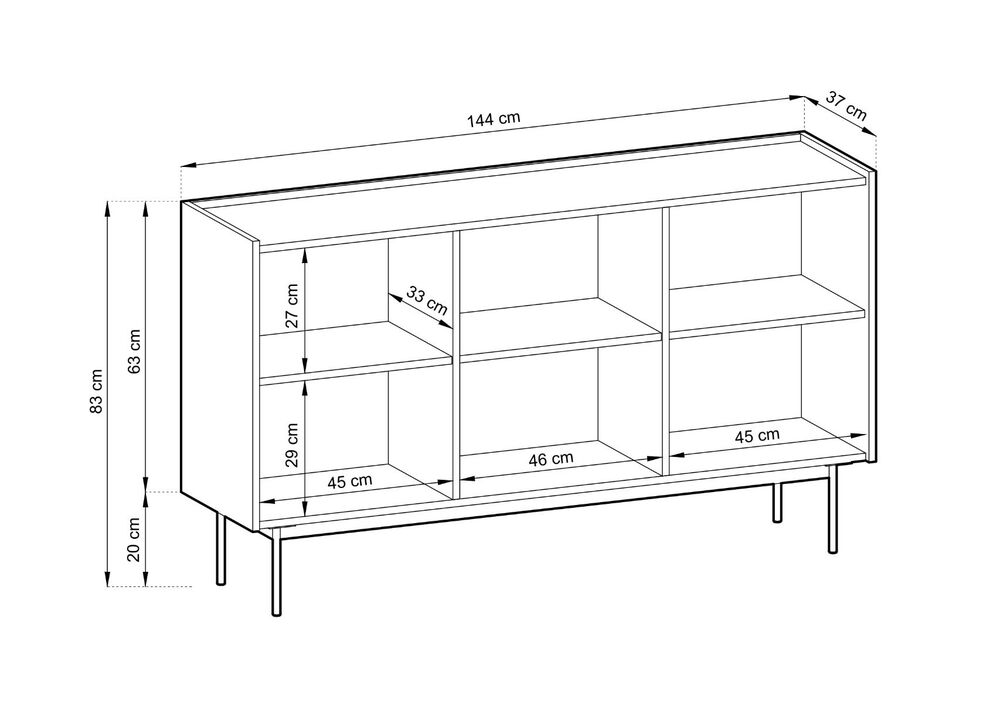 144 cm
37 cm
83 cm
63 cm
20 cm
27 cm
33 cm
29 cm
45 cm
46 cm
45 cm