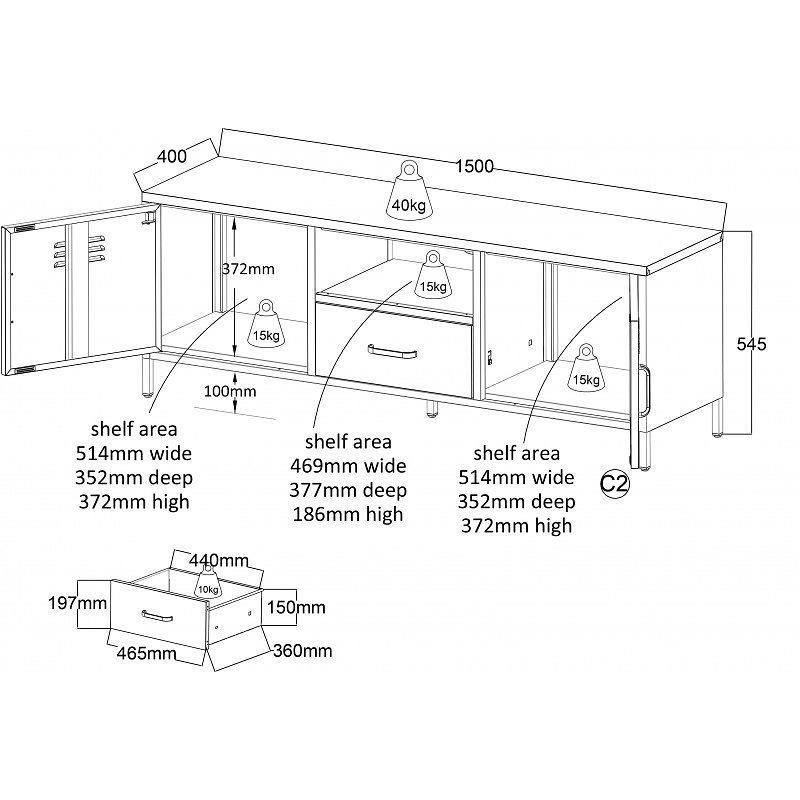 400
1500
40kg
372mm
15kg
15kg
15kg
545
100mm
shelf area
514mm wide
352mm deep
372mm high

shelf area
469mm wide
377mm deep
186mm high

shelf area
514mm wide
352mm deep
372mm high

C2

440mm
10kg
197mm
150mm
465mm
360mm